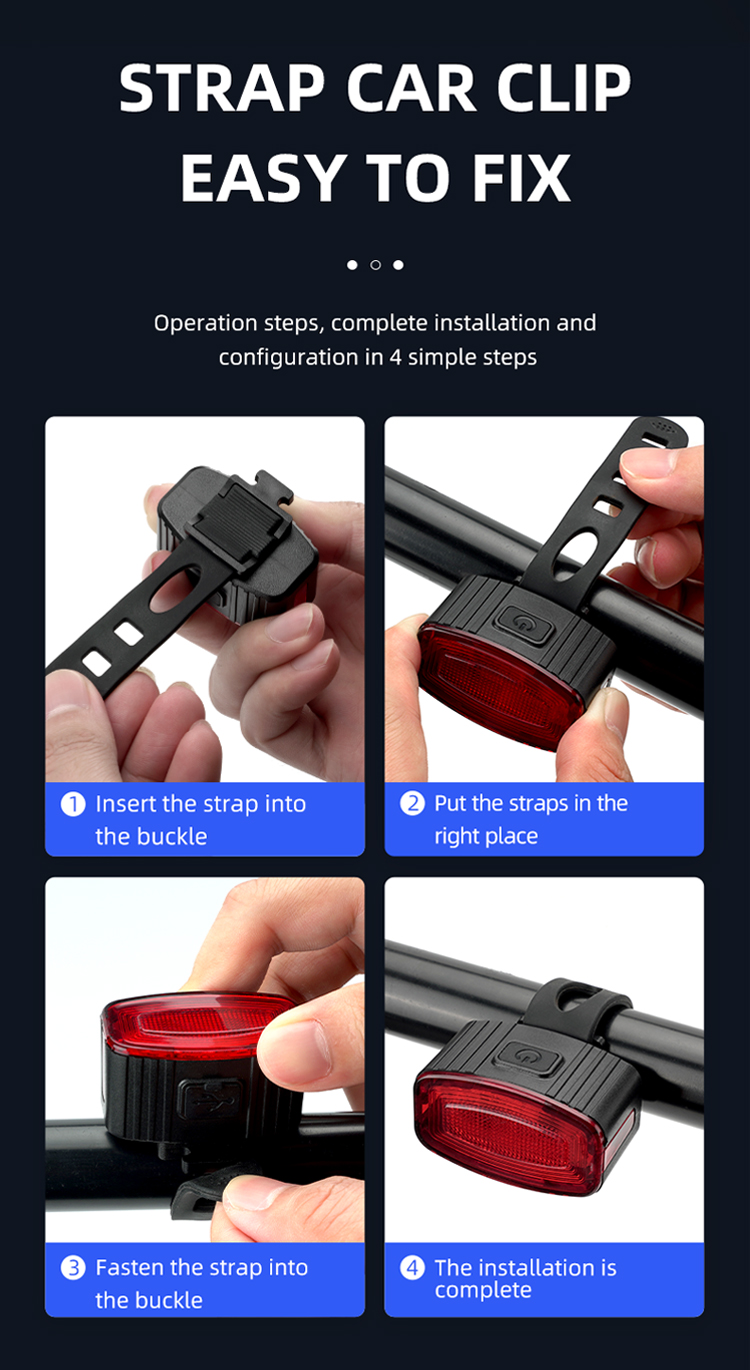 STRAP CAR CLIP
EASY TO FIX

Operation steps, complete installation and configuration in 4 simple steps

1 Insert the strap into the buckle

2 Put the straps in the right place

3 Fasten the strap into the buckle

4 The installation is complete